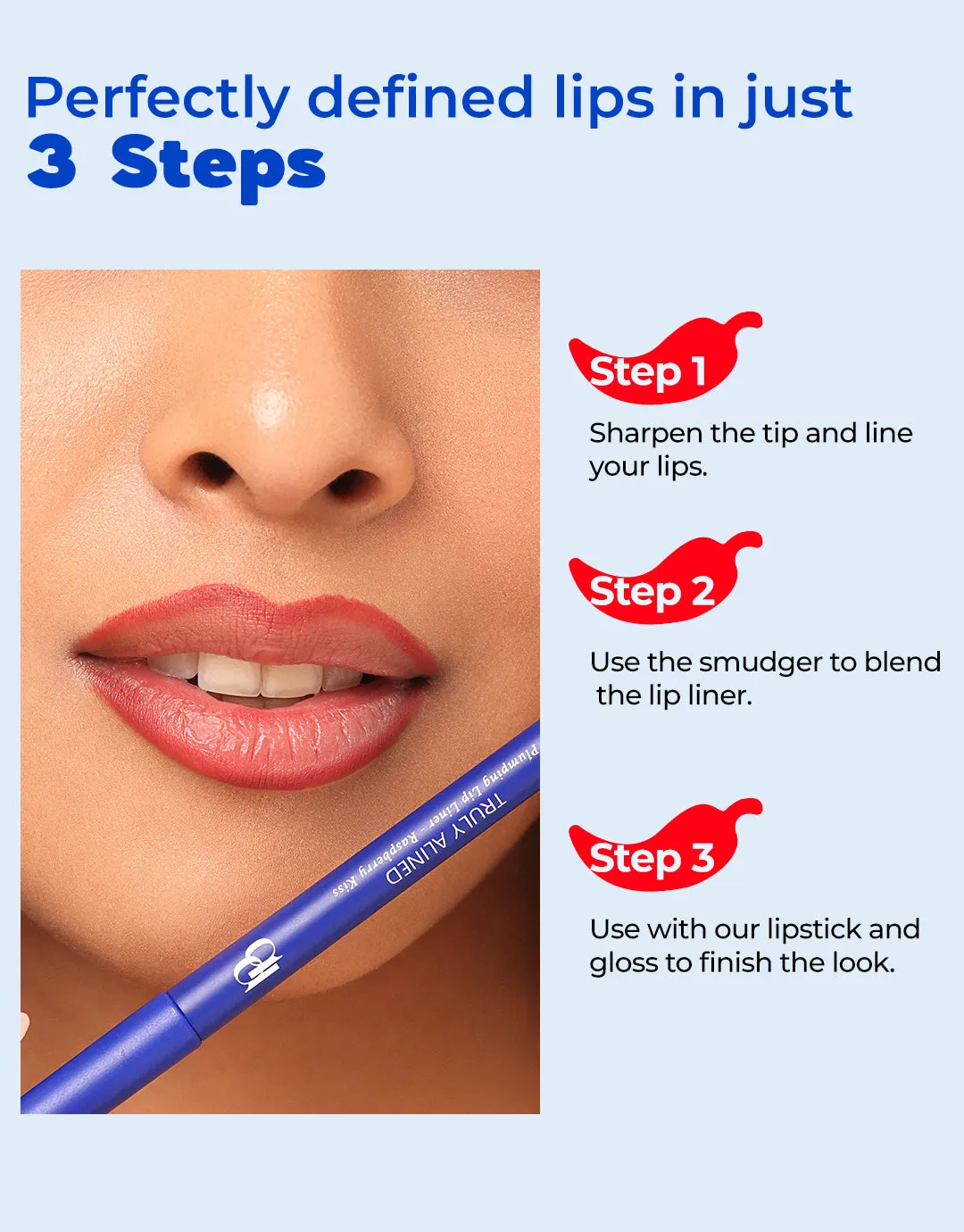 Perfectly defined lips in just
3 Steps

TRULY ALINED
Plumping Lip Liner - Raspberry Kiss

Step 1
Sharpen the tip and line your lips.

Step 2
Use the smudger to blend the lip liner.

Step 3
Use with our lipstick and gloss to finish the look.